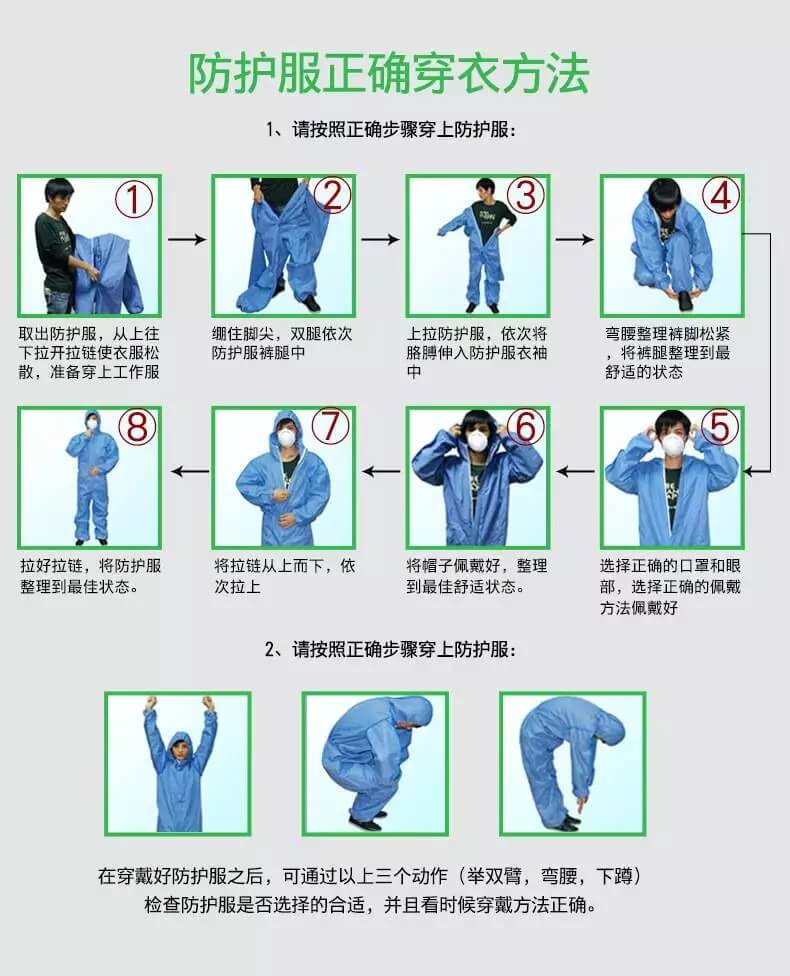 防护服正确穿衣方法

1、请按照正确步骤穿上防护服：

①
取出防护服，从上往下拉开拉链使衣服松散，准备穿上工作服

②
绷住脚尖，双腿依次防护服裤腿中

③
上拉防护服，依次将胳膊伸入防护服衣袖中

④
弯腰整理裤脚松紧，将裤腿整理到最舒适的状态

⑤
选择正确的口罩和眼部，选择正确的佩戴方法佩戴好

⑥
将帽子佩戴好，整理到最佳舒适状态。

⑦
将拉链从上而下，依次拉上

⑧
拉好拉链，将防护服整理到最佳状态。

2、请按照正确步骤穿上防护服：

在穿戴好防护服之后，可通过以上三个动作（举双臂，弯腰，下蹲）检查防护服是否选择的合适，并且看时候穿戴方法正确。